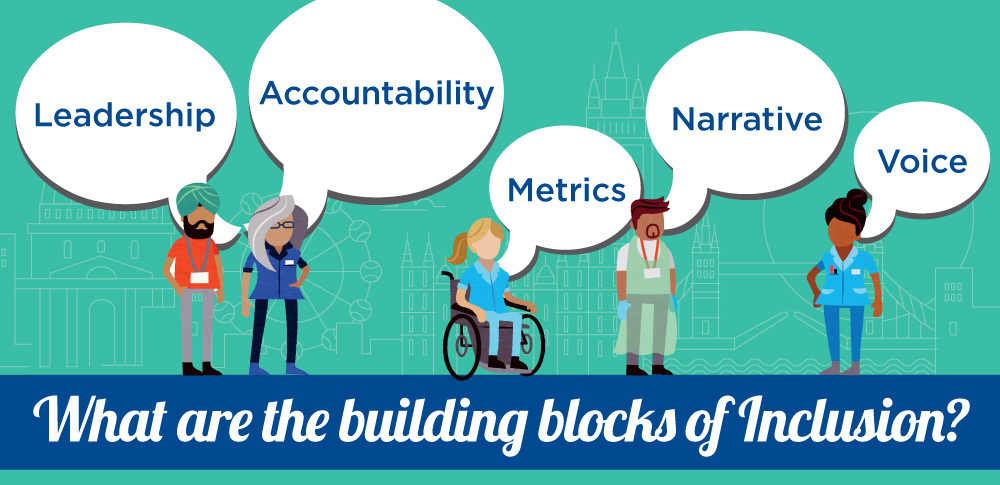 Leadership

Accountability

Metrics

Narrative

Voice

What are the building blocks of Inclusion?